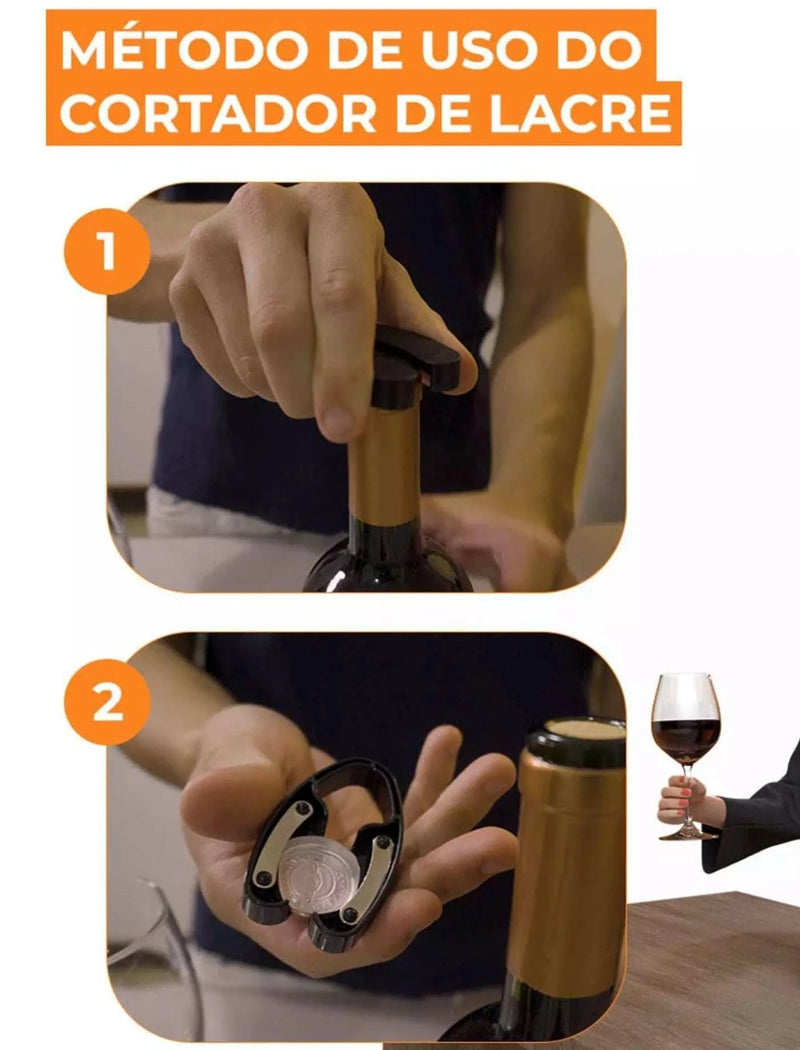 MÉTODO DE USO DO CORTADOR DE LACRE

1

2